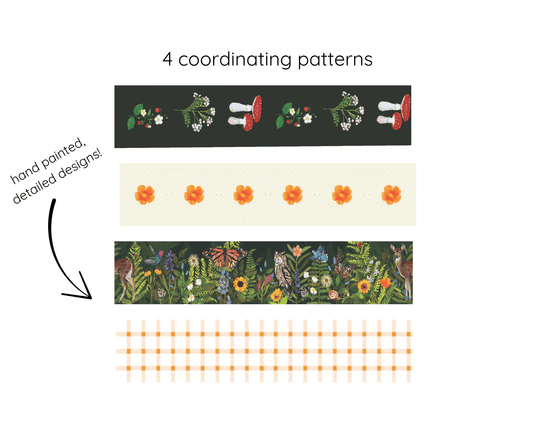 4 coordinating patterns

hand painted, detailed designs!